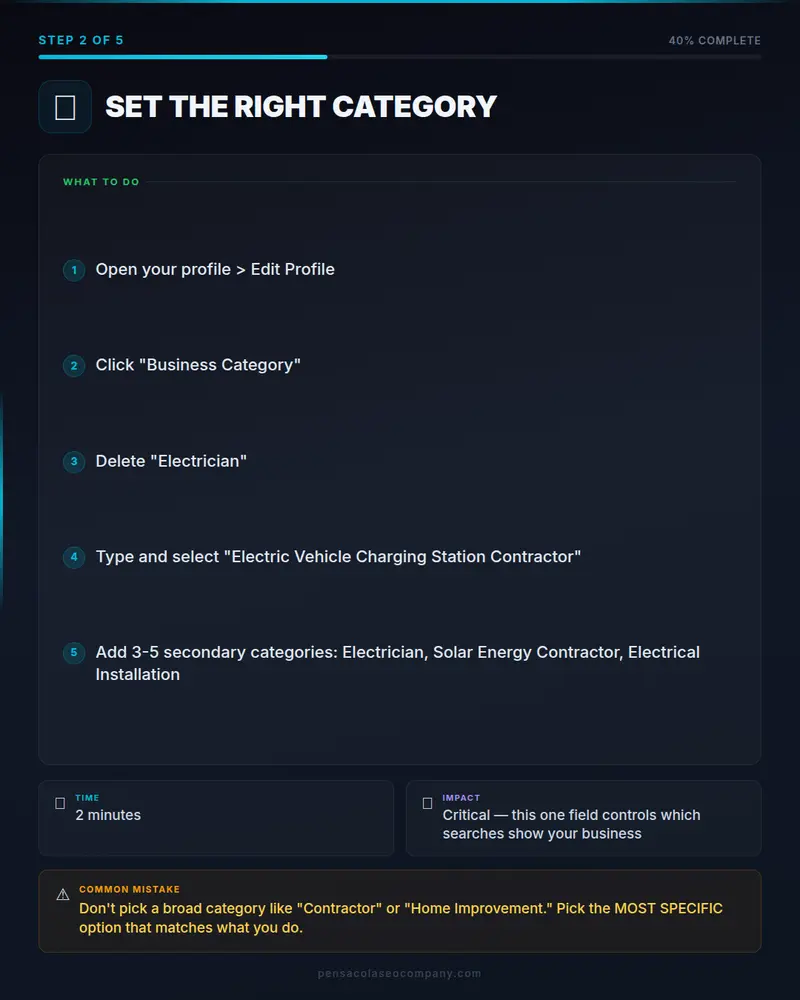 STEP 2 OF 5

40% COMPLETE

SET THE RIGHT CATEGORY

WHAT TO DO

1 Open your profile > Edit Profile

2 Click "Business Category"

3 Delete "Electrician"

4 Type and select "Electric Vehicle Charging Station Contractor"

5 Add 3-5 secondary categories: Electrician, Solar Energy Contractor, Electrical Installation

TIME
2 minutes

IMPACT
Critical — this one field controls which searches show your business

⚠ COMMON MISTAKE
Don't pick a broad category like "Contractor" or "Home Improvement." Pick the MOST SPECIFIC option that matches what you do.

pensacolaseocompany.com